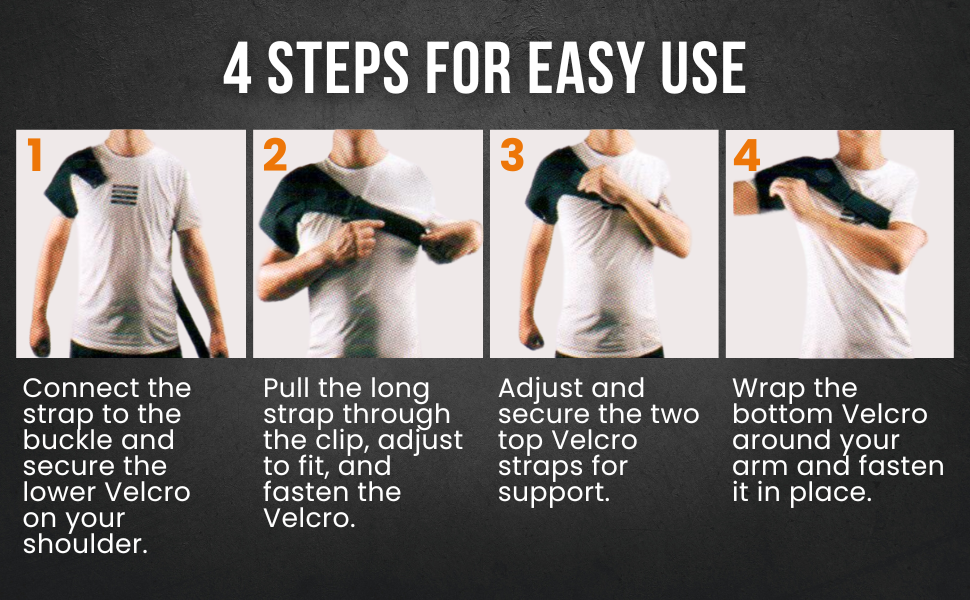 4 STEPS FOR EASY USE

1

Connect the strap to the buckle and secure the lower Velcro on your shoulder.

2

Pull the long strap through the clip, adjust to fit, and fasten the Velcro.

3

Adjust and secure the two top Velcro straps for support.

4

Wrap the bottom Velcro around your arm and fasten it in place.